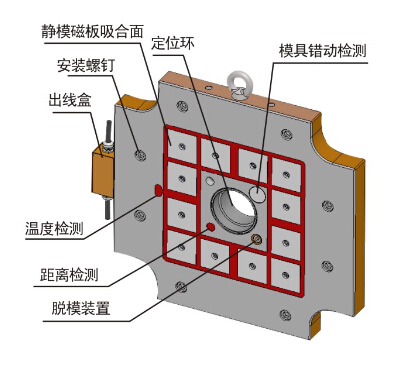 静模磁板吸合面
定位环
模具错动检测
安装螺钉
出线盒
温度检测
距离检测
脱模装置